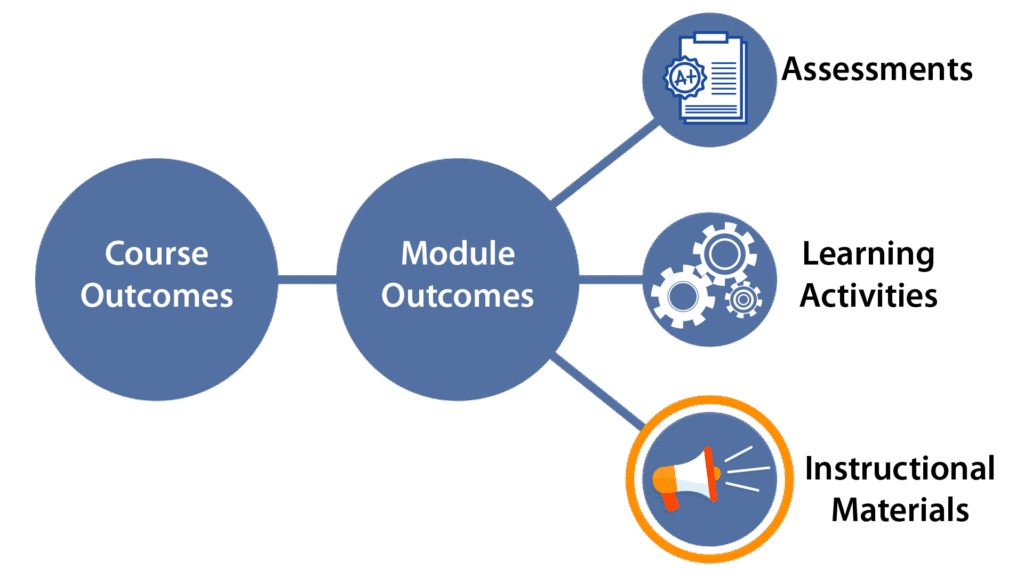 Course Outcomes

Module Outcomes

A+

Assessments

Learning Activities

Instructional Materials